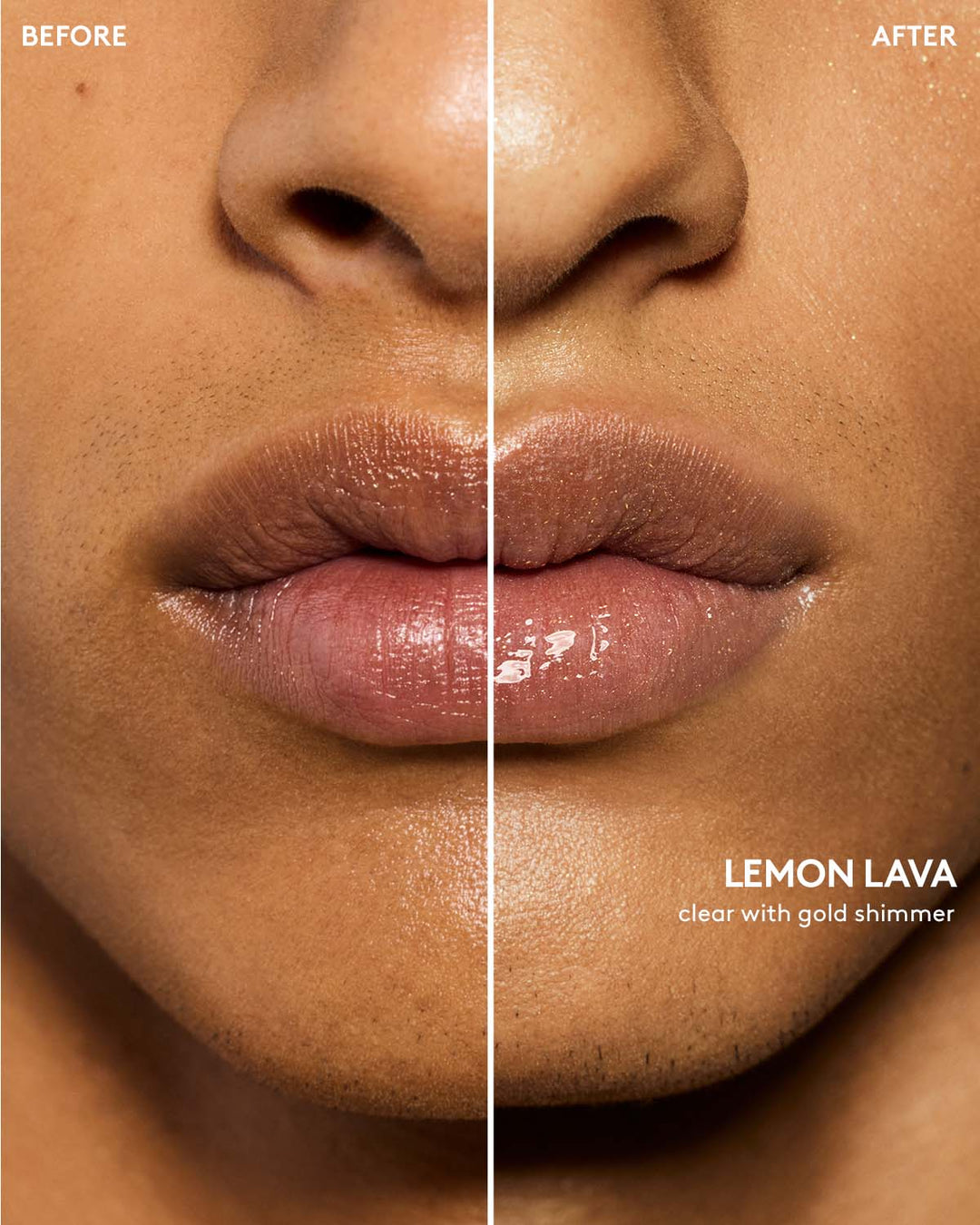 BEFORE

AFTER

LEMON LAVA
clear with gold shimmer