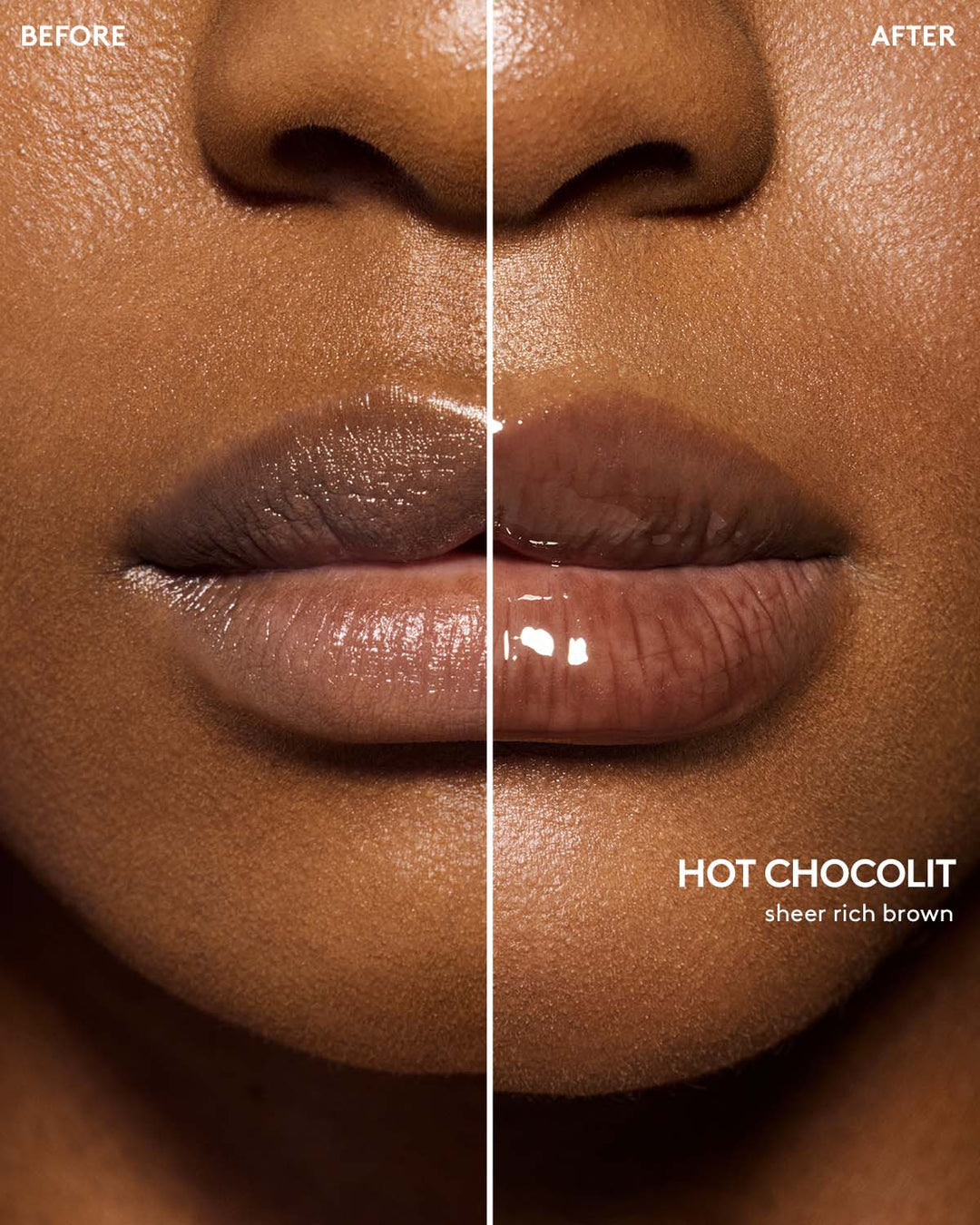 BEFORE

AFTER

HOT CHOCOLIT
sheer rich brown